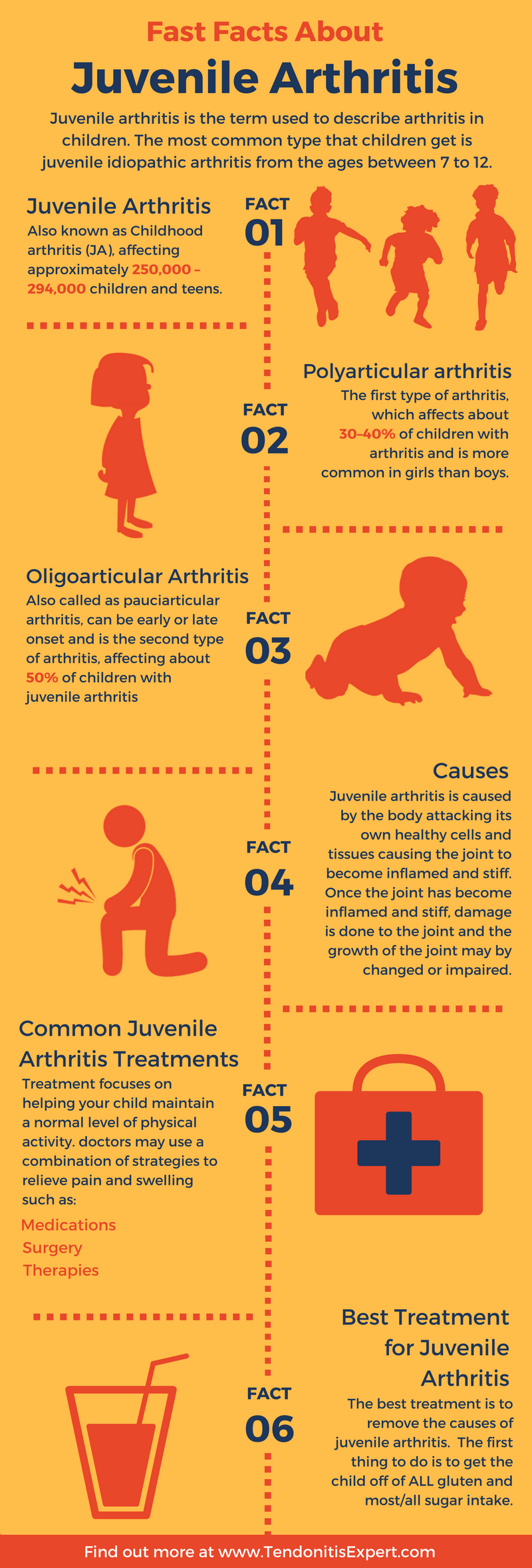 Fast Facts About

Juvenile Arthritis

Juvenile arthritis is the term used to describe arthritis in children. The most common type that children get is juvenile idiopathic arthritis from the ages between 7 to 12.

Juvenile Arthritis
Also known as Childhood arthritis (JA), affecting approximately 250,000 – 294,000 children and teens.

FACT 01

FACT 02

Polyarticular arthritis
The first type of arthritis, which affects about 30-40% of children with arthritis and is more common in girls than boys.

Oligoarticular Arthritis
Also called as pauciarticular arthritis, can be early or late onset and is the second type of arthritis, affecting about 50% of children with juvenile arthritis

FACT 03

FACT 04

Causes
Juvenile arthritis is caused by the body attacking its own healthy cells and tissues causing the joint to become inflamed and stiff. Once the joint has become inflamed and stiff, damage is done to the joint and the growth of the joint may by changed or impaired.

Common Juvenile Arthritis Treatments
Treatment focuses on helping your child maintain a normal level of physical activity. doctors may use a combination of strategies to relieve pain and swelling such as:
Medications
Surgery
Therapies

FACT 05

FACT 06

Best Treatment for Juvenile Arthritis
The best treatment is to remove the causes of juvenile arthritis. The first thing to do is to get the child off of ALL gluten and most/all sugar intake.

Find out more at www.TendonitisExpert.com