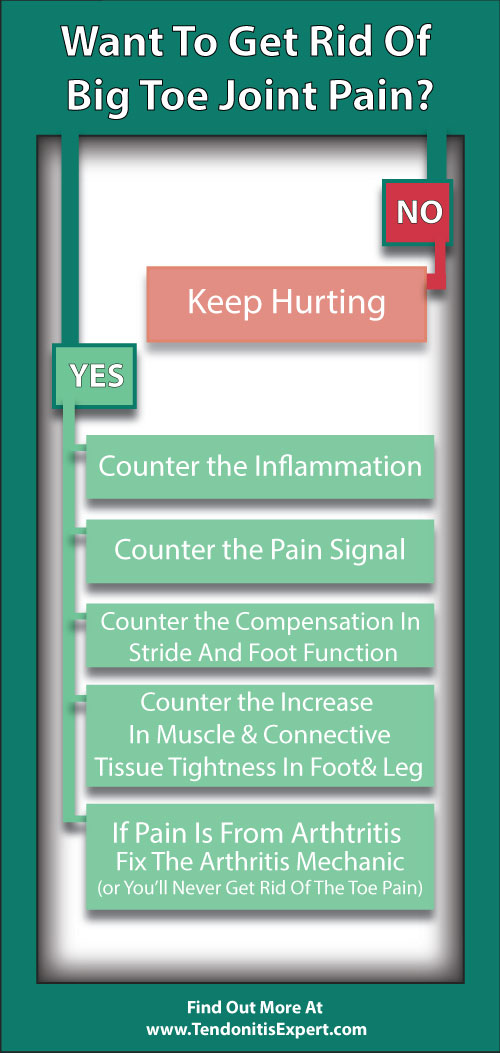 Want To Get Rid Of Big Toe Joint Pain?

NO

Keep Hurting

YES

Counter the Inflammation

Counter the Pain Signal

Counter the Compensation In Stride And Foot Function

Counter the Increase In Muscle & Connective Tissue Tightness In Foot& Leg

If Pain Is From Arthtritis Fix The Arthritis Mechanic (or You'll Never Get Rid Of The Toe Pain)

Find Out More At www.TendonitisExpert.com